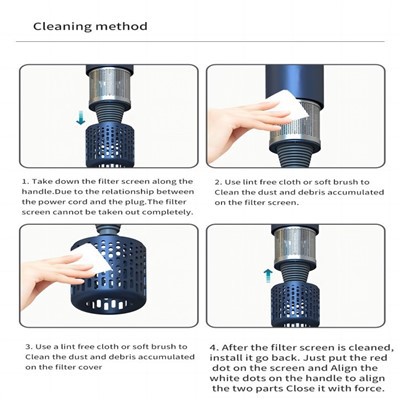 Cleaning method

1. Take down the filter screen along the handle.Due to the relationship between the power cord and the plug.The filter screen cannot be taken out completely.

2. Use lint free cloth or soft brush to Clean the dust and debris accumulated on the filter screen.

3. Use a lint free cloth or soft brush to Clean the dust and debris accumulated on the filter cover

4. After the filter screen is cleaned, install it go back. Just put the red dot on the screen and Align the white dots on the handle to align the two parts Close it with force.